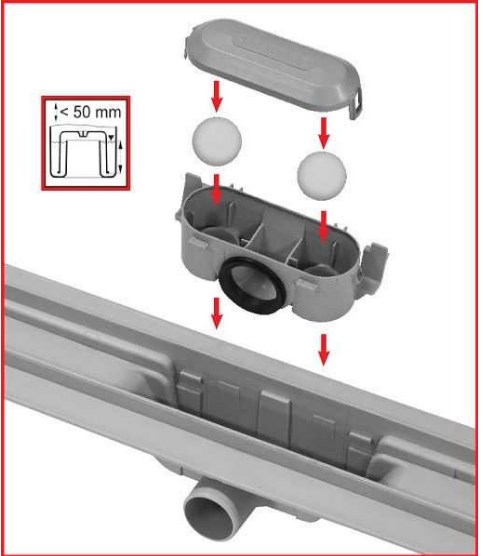 < 50 mm